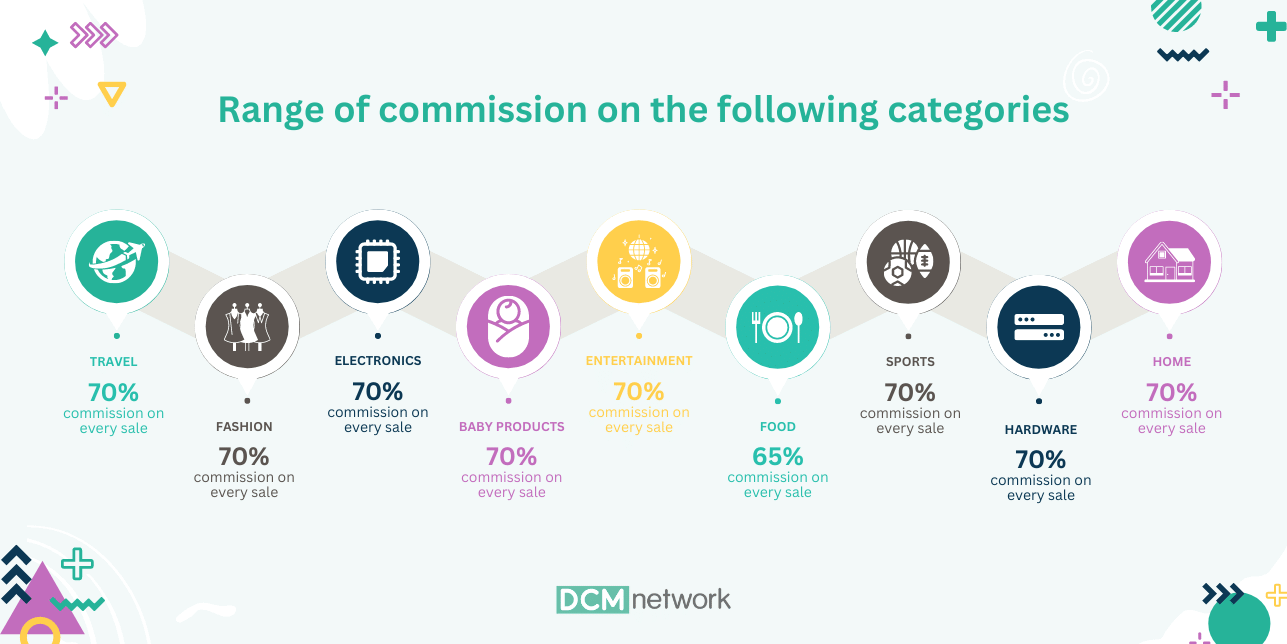 Range of commission on the following categories

TRAVEL
70%
commission on every sale

FASHION
70%
commission on every sale

ELECTRONICS
70%
commission on every sale

BABY PRODUCTS
70%
commission on every sale

ENTERTAINMENT
70%
commission on every sale

FOOD
65%
commission on every sale

SPORTS
70%
commission on every sale

HARDWARE
70%
commission on every sale

HOME
70%
commission on every sale

DCM network